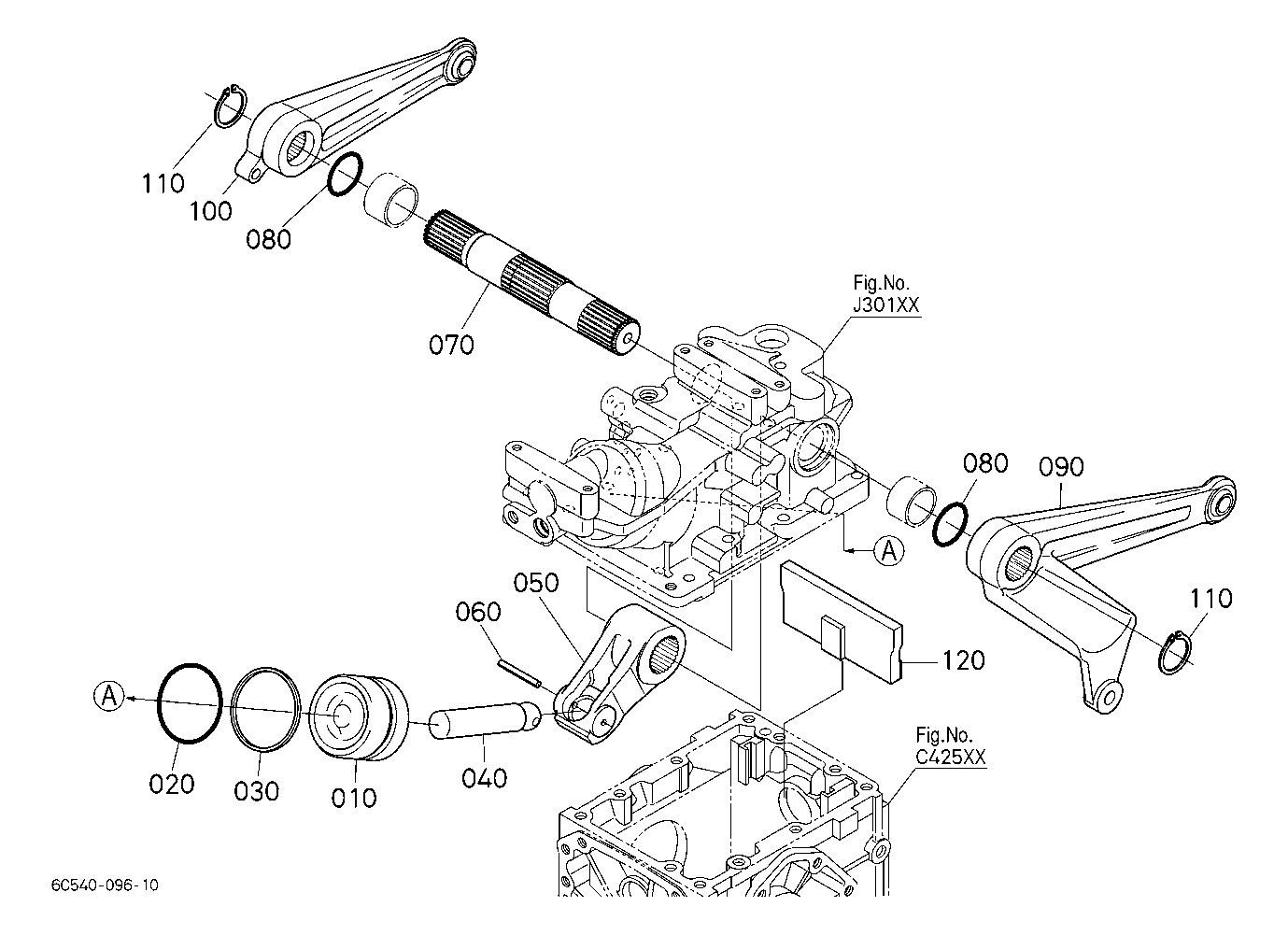 110
100
080
070
Fig.No.
J301XX
080
090
A
110
050
060
120
A
020
030
010
040
Fig.No.
C425XX
6C540-096-10